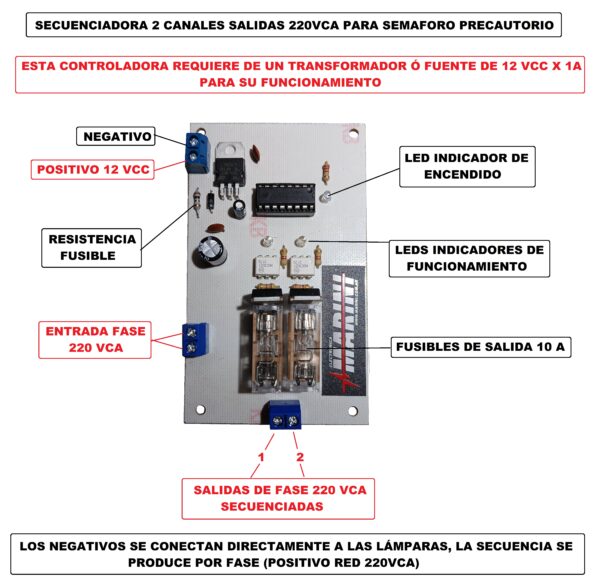 SECUENCIADORA 2 CANALES SALIDAS 220VCA PARA SEMAFORO PRECAUTORIO

ESTA CONTROLADORA REQUIERE DE UN TRANSFORMADOR Ó FUENTE DE 12 VCC X 1A PARA SU FUNCIONAMIENTO

NEGATIVO

POSITIVO 12 VCC

LED INDICADOR DE ENCENDIDO

RESISTENCIA FUSIBLE

LEDS INDICADORES DE FUNCIONAMIENTO

ENTRADA FASE 220 VCA

FUSIBLES DE SALIDA 10 A

MARINI

1

2

SALIDAS DE FASE 220 VCA SECUENCIADAS

LOS NEGATIVOS SE CONECTAN DIRECTAMENTE A LAS LÁMPARAS, LA SECUENCIA SE PRODUCE POR FASE (POSITIVO RED 220VCA)